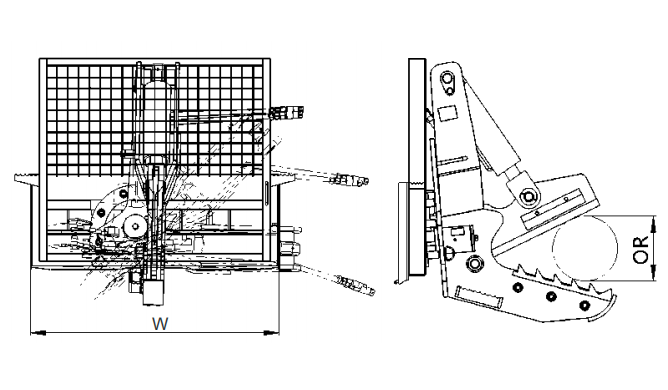 W

OR